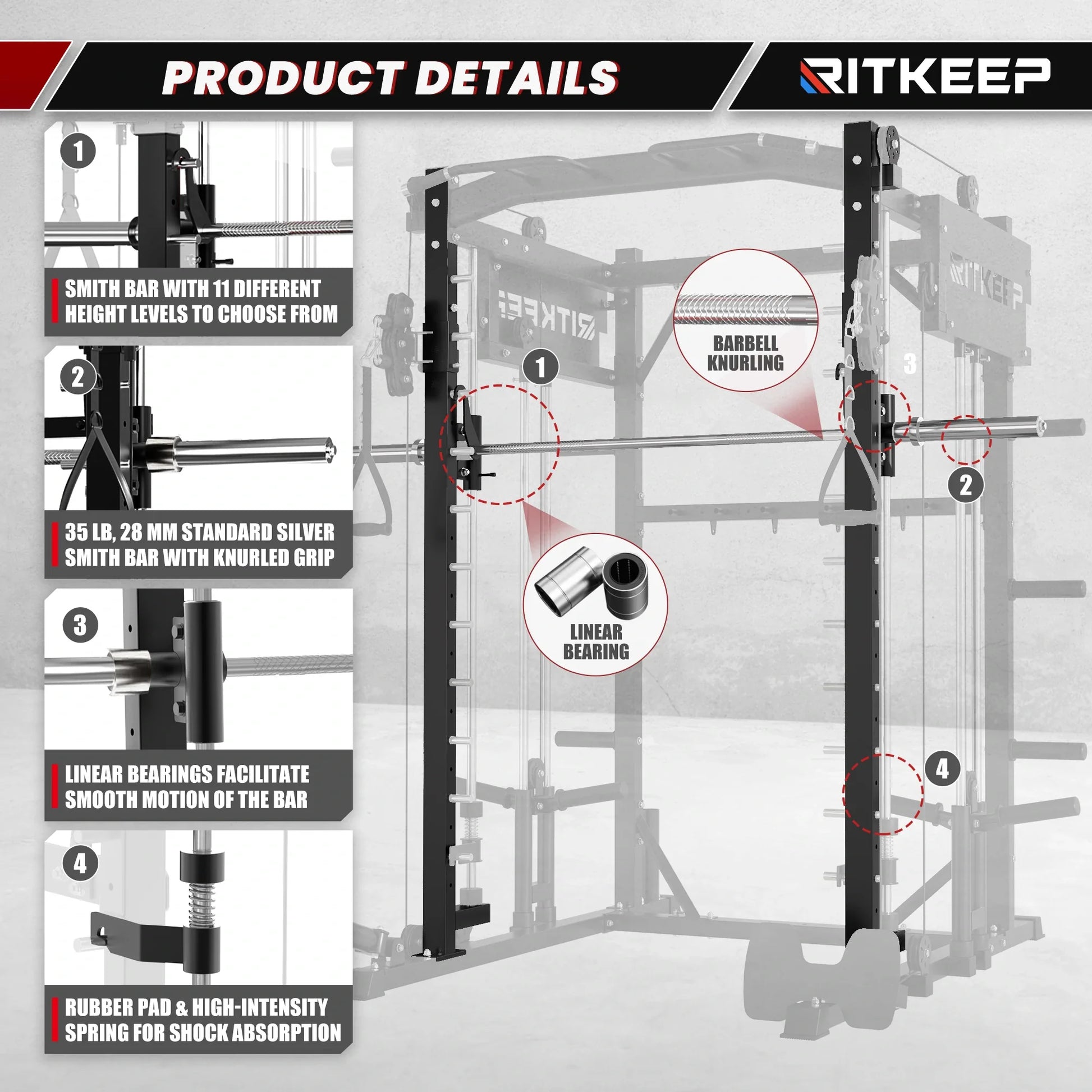 PRODUCT DETAILS

RITKEEP

1

SMITH BAR WITH 11 DIFFERENT HEIGHT LEVELS TO CHOOSE FROM

2

35 LB, 28 MM STANDARD SILVER SMITH BAR WITH KNURLED GRIP

3

LINEAR BEARINGS FACILITATE SMOOTH MOTION OF THE BAR

4

RUBBER PAD & HIGH-INTENSITY SPRING FOR SHOCK ABSORPTION

RITKEEP

RITKEEP

1

BARBELL KNURLING

3

2

LINEAR BEARING

4