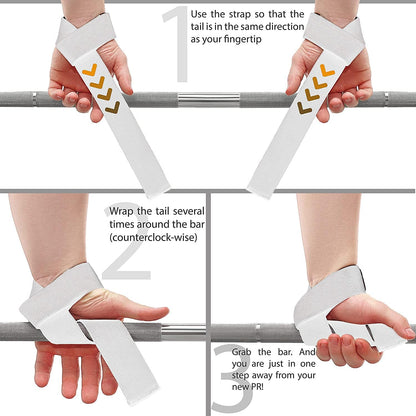 1
Use the strap so that the tail is in the same direction as your fingertip

2
Wrap the tail several times around the bar (counterclock-wise)

3
Grab the bar. And you are just in one step away from your new PR!